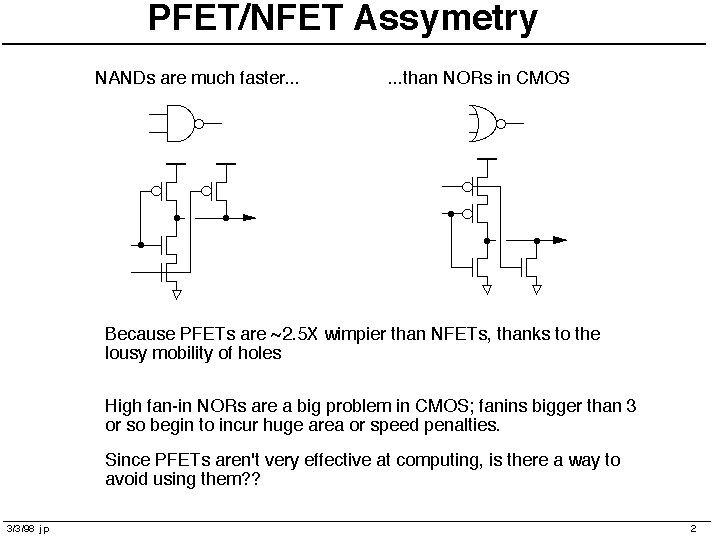 PFET/NFET Assymetry

NANDs are much faster...

...than NORs in CMOS

Because PFETs are ~2.5X wimpier than NFETs, thanks to the lousy mobility of holes

High fan-in NORs are a big problem in CMOS; fanins bigger than 3 or so begin to incur huge area or speed penalties.

Since PFETs aren't very effective at computing, is there a way to avoid using them??

3/3/98 jp

2